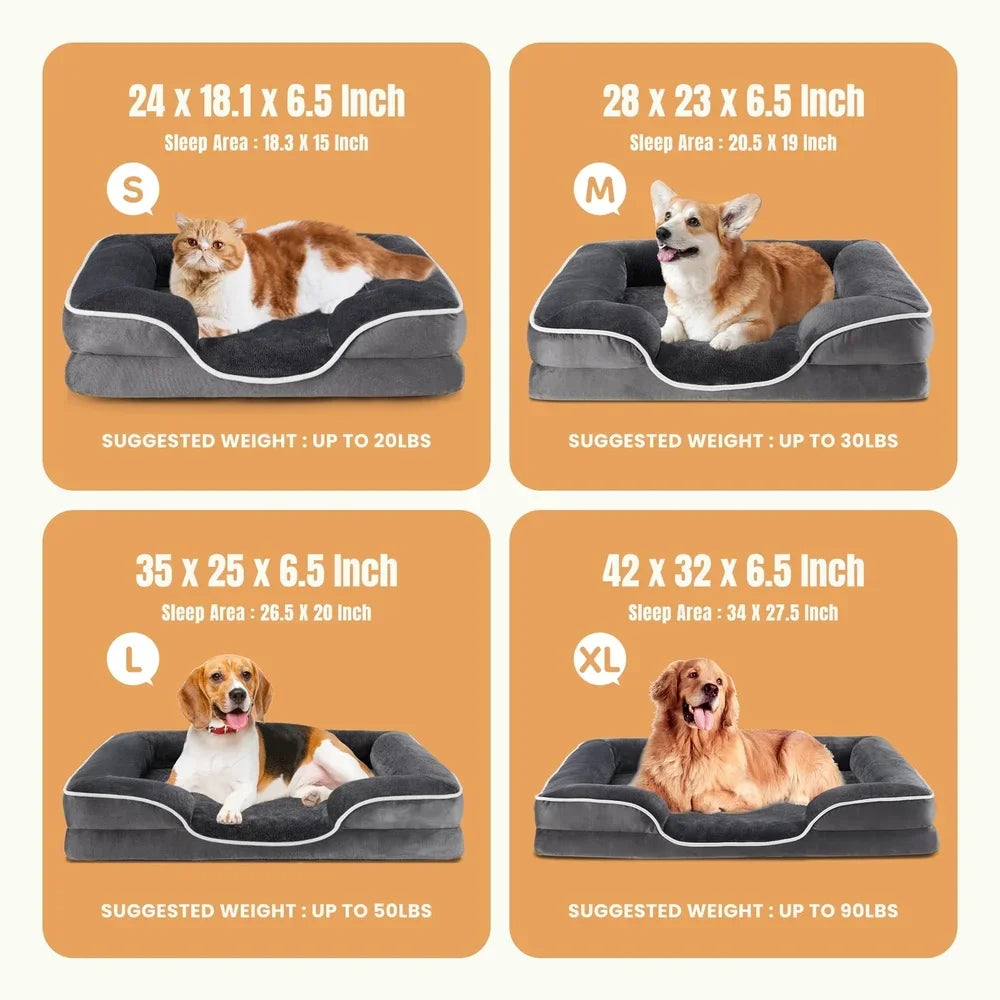 24 x 18.1 x 6.5 Inch
Sleep Area : 18.3 X 15 Inch
S
SUGGESTED WEIGHT : UP TO 20LBS

28 x 23 x 6.5 Inch
Sleep Area : 20.5 X 19 Inch
M
SUGGESTED WEIGHT : UP TO 30LBS

35 x 25 x 6.5 Inch
Sleep Area : 26.5 X 20 Inch
L
SUGGESTED WEIGHT : UP TO 50LBS

42 x 32 x 6.5 Inch
Sleep Area : 34 X 27.5 Inch
XL
SUGGESTED WEIGHT : UP TO 90LBS